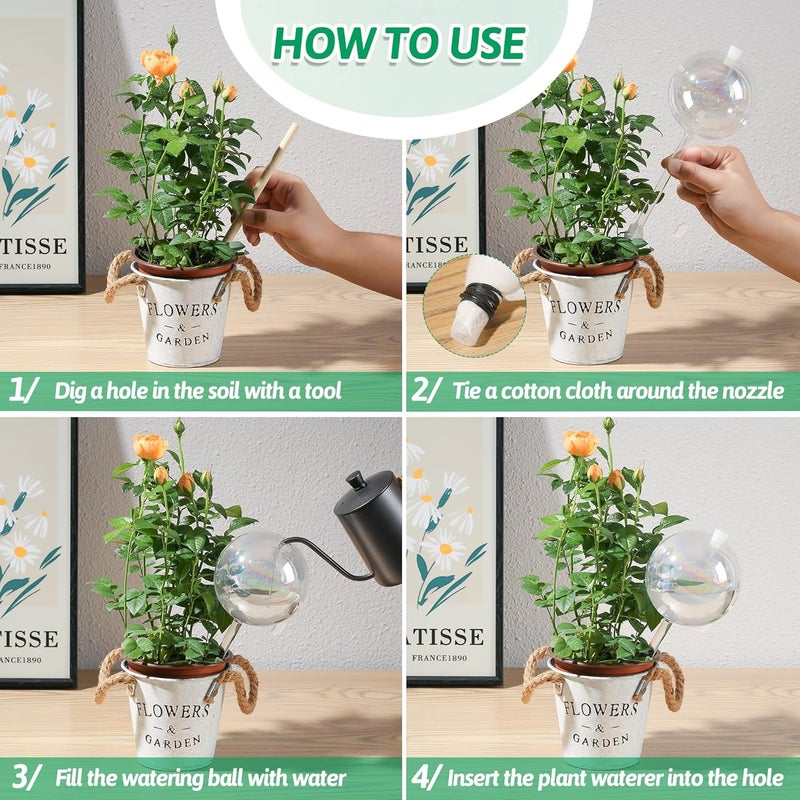 HOW TO USE

TISSE
FRANCE1890

FLOWERS
&
GARDEN

1/ Dig a hole in the soil with a tool

TISSE

FLOWERS
&
GARDEN

2/ Tie a cotton cloth around the nozzle

TISSE
FRANCE1890

FLOWERS
&
GARDEN

3/ Fill the watering ball with water

ATISSE
FRANCE1890

FLOWERS
&
GARDEN

4/ Insert the plant waterer into the hole